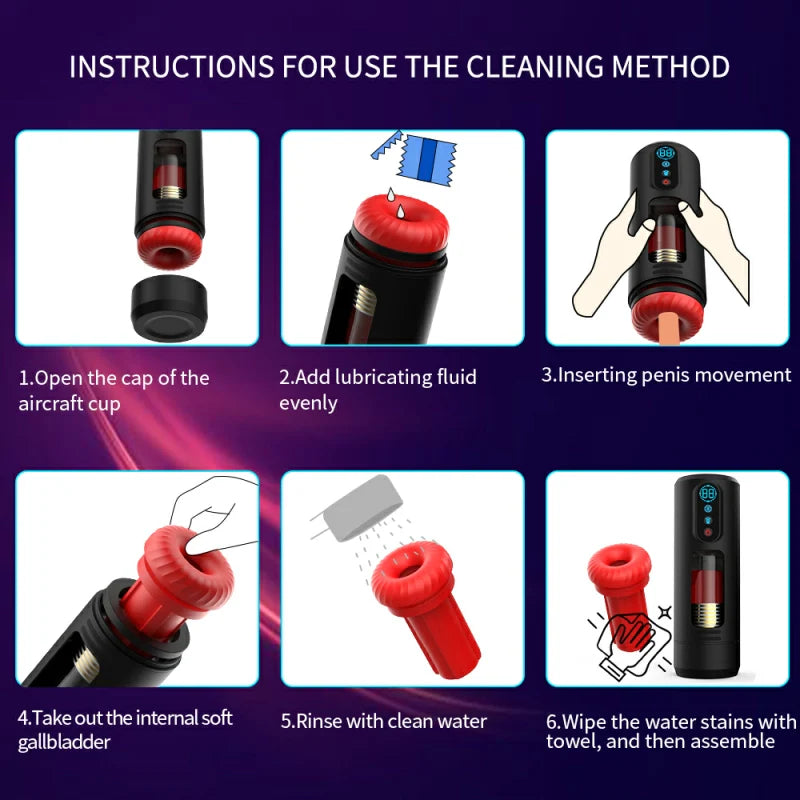 INSTRUCTIONS FOR USE THE CLEANING METHOD

1.Open the cap of the aircraft cup

2.Add lubricating fluid evenly

3.Inserting penis movement

4.Take out the internal soft gallbladder

5.Rinse with clean water

6.Wipe the water stains with towel, and then assemble